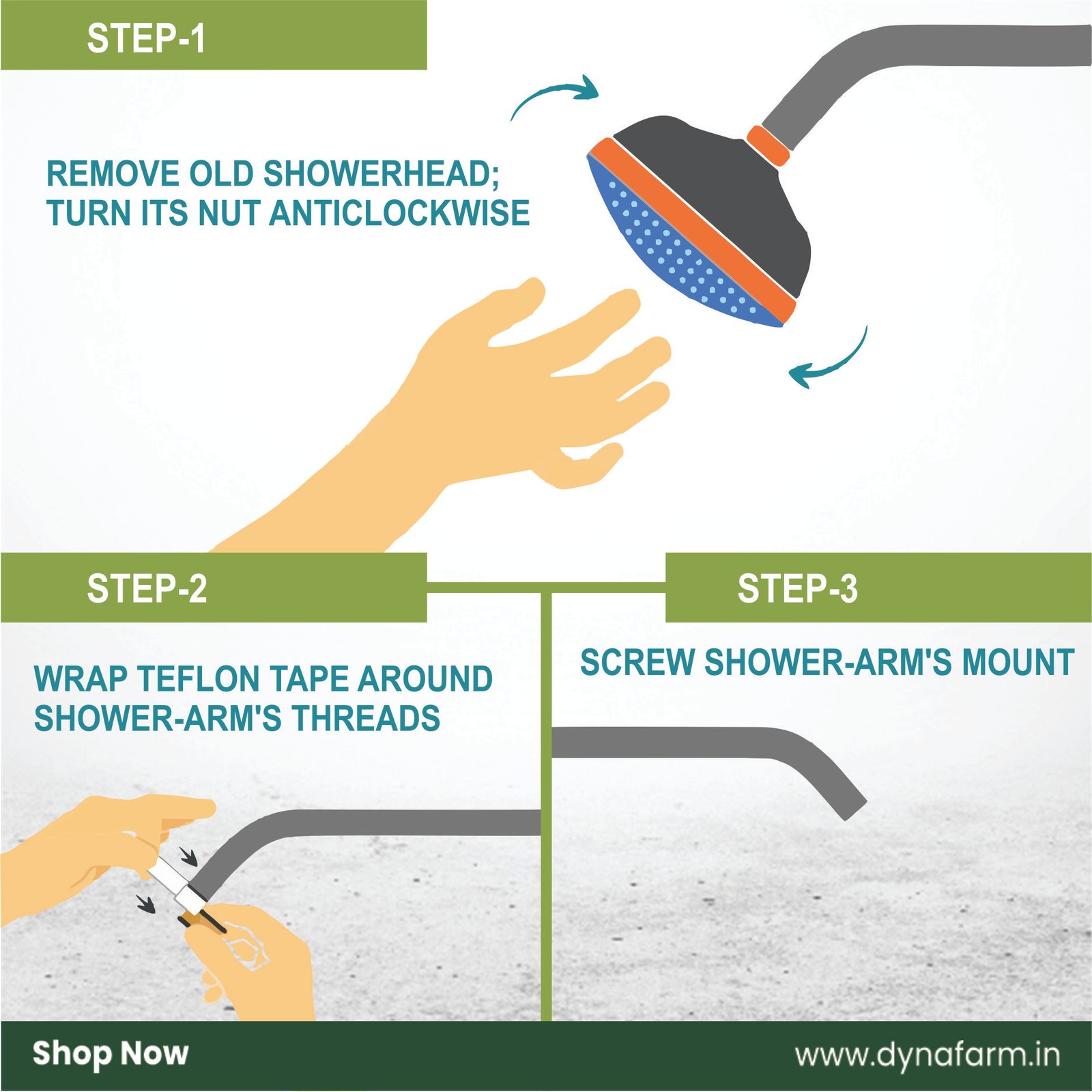 STEP-1

REMOVE OLD SHOWERHEAD; TURN ITS NUT ANTICLOCKWISE

STEP-2

WRAP TEFLON TAPE AROUND SHOWER-ARM'S THREADS

STEP-3

SCREW SHOWER-ARM'S MOUNT

Shop Now

www.dynafarm.in