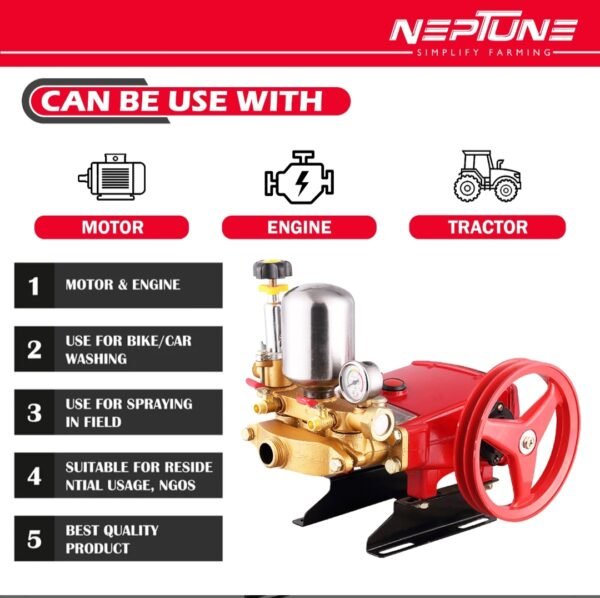 NEPTUNE
SIMPLIFY FARMING

CAN BE USE WITH

MOTOR

ENGINE

TRACTOR

1 MOTOR & ENGINE

2 USE FOR BIKE/CAR WASHING

3 USE FOR SPRAYING IN FIELD

4 SUITABLE FOR RESIDE NTIAL USAGE, NGOS

5 BEST QUALITY PRODUCT