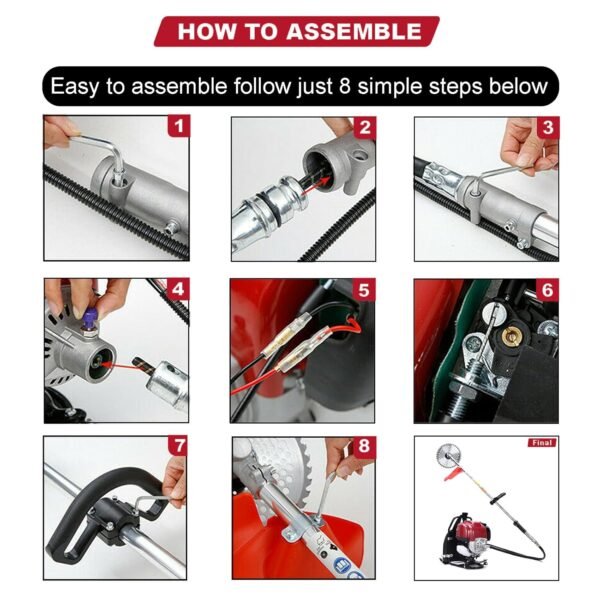 HOW TO ASSEMBLE

Easy to assemble follow just 8 simple steps below

1

2

3

4

5

6

7

8

Final