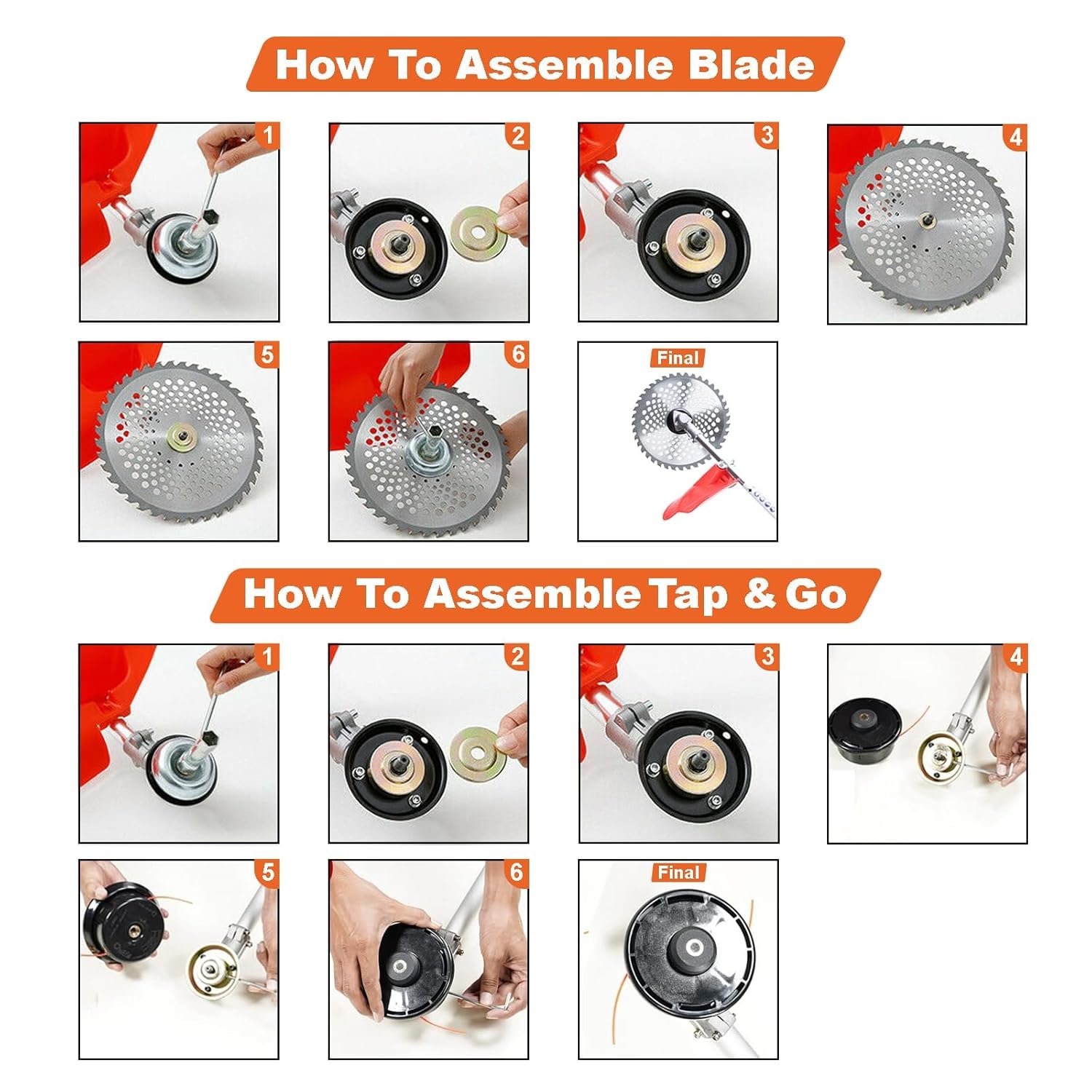 How To Assemble Blade

1

2

3

4

5

6

Final

How To Assemble Tap & Go

1

2

3

4

5

6

Final