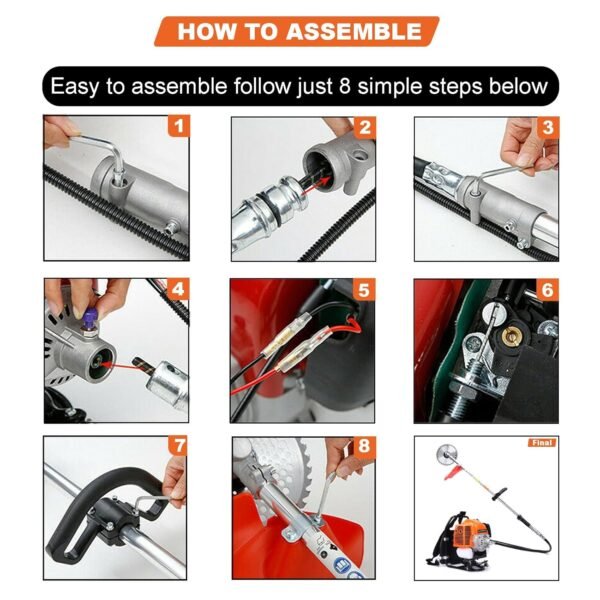 HOW TO ASSEMBLE

Easy to assemble follow just 8 simple steps below

1

2

3

4

5

6

7

8

Final