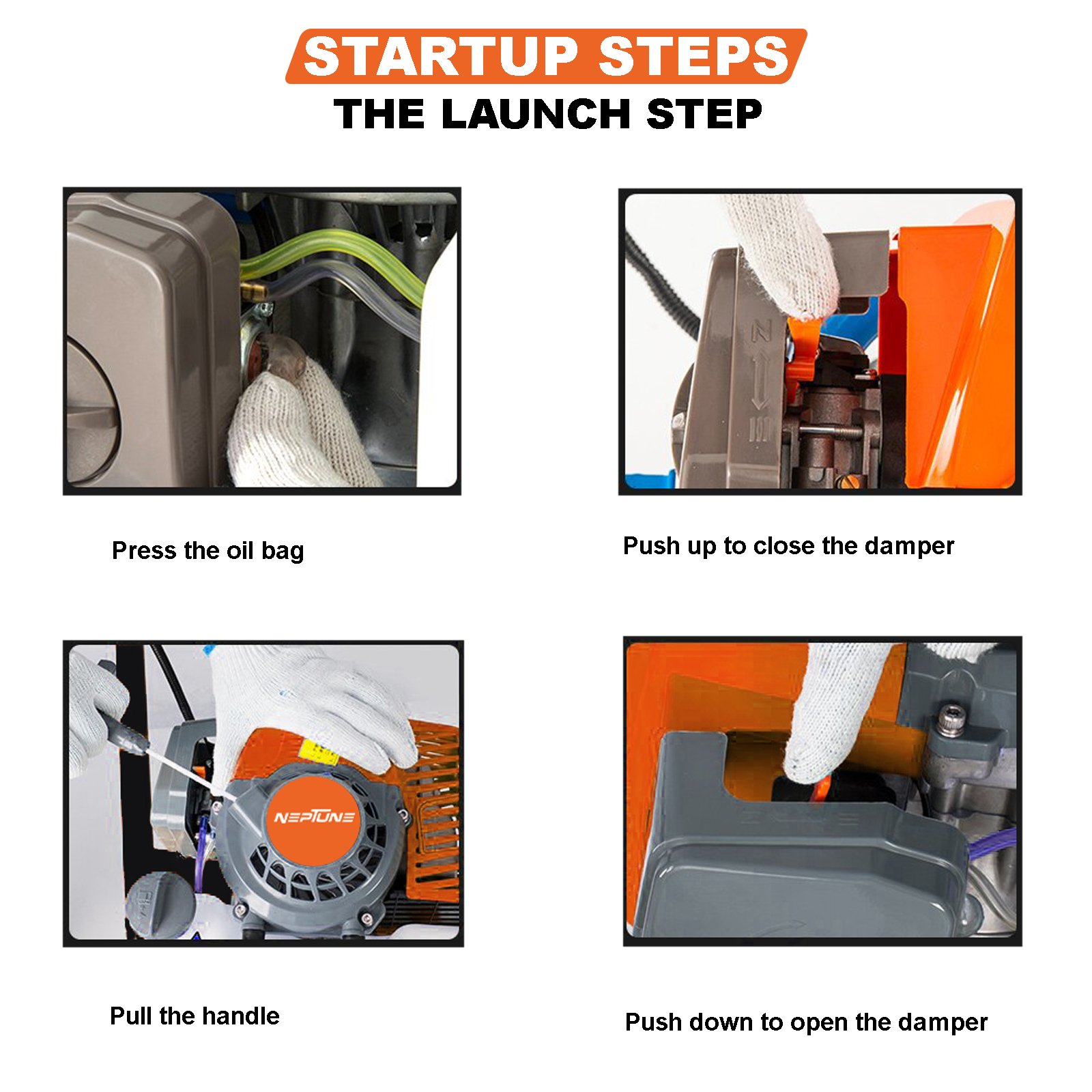 STARTUP STEPS
THE LAUNCH STEP

Press the oil bag

Push up to close the damper

NEPTUNE

Pull the handle

Push down to open the damper