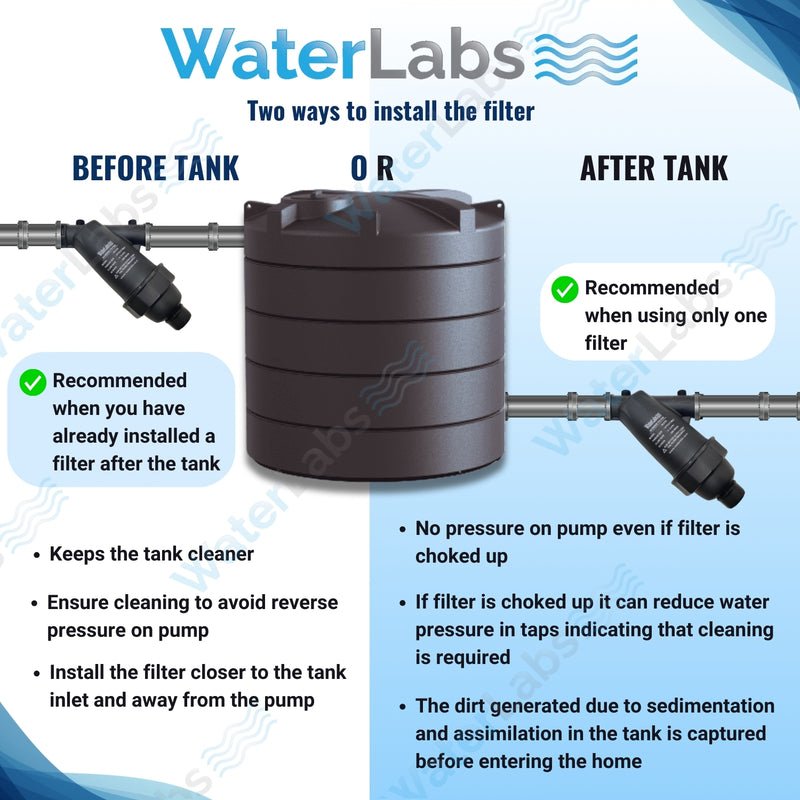 WaterLabs

Two ways to install the filter

BEFORE TANK

O R

AFTER TANK

Recommended when using only one filter

Recommended when you have already installed a filter after the tank

• Keeps the tank cleaner

• Ensure cleaning to avoid reverse pressure on pump

• Install the filter closer to the tank inlet and away from the pump

• No pressure on pump even if filter is choked up

• If filter is choked up it can reduce water pressure in taps indicating that cleaning is required

• The dirt generated due to sedimentation and assimilation in the tank is captured before entering the home