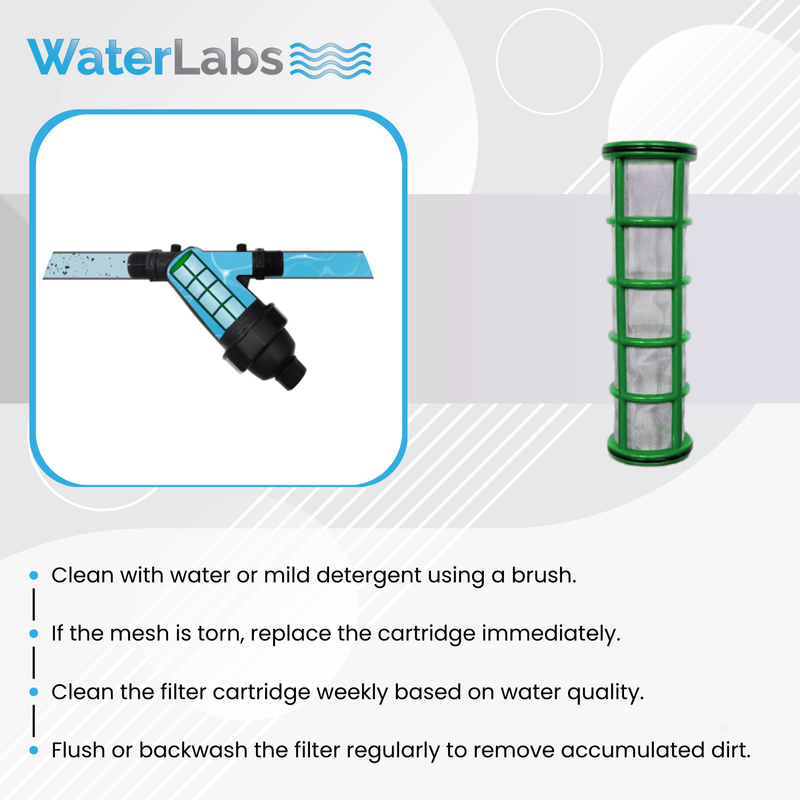 WaterLabs

- Clean with water or mild detergent using a brush.
- If the mesh is torn, replace the cartridge immediately.
- Clean the filter cartridge weekly based on water quality.
- Flush or backwash the filter regularly to remove accumulated dirt.