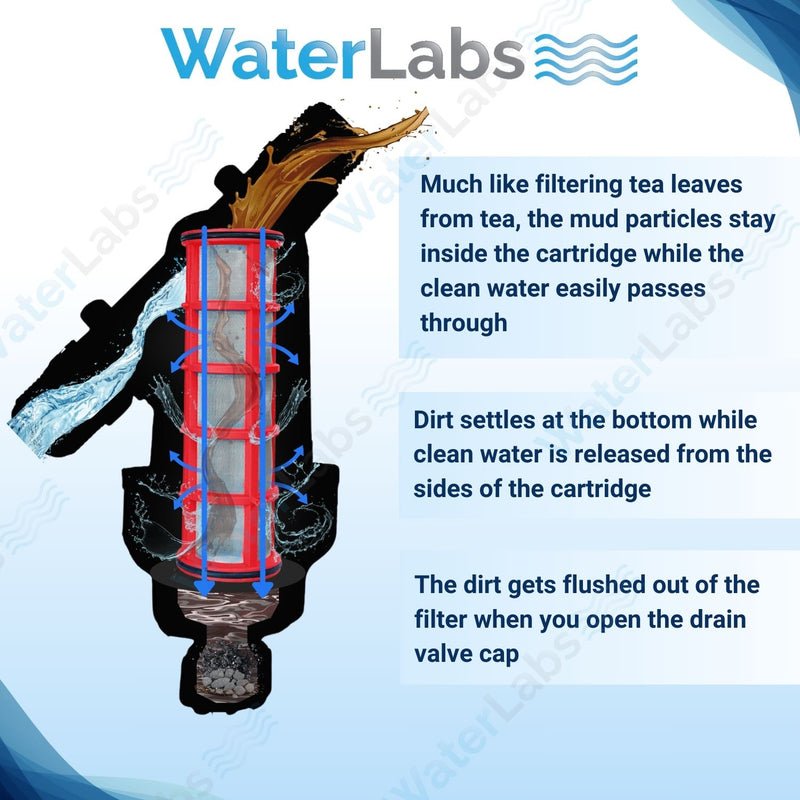 WaterLabs

Much like filtering tea leaves from tea, the mud particles stay inside the cartridge while the clean water easily passes through

Dirt settles at the bottom while clean water is released from the sides of the cartridge

The dirt gets flushed out of the filter when you open the drain valve cap